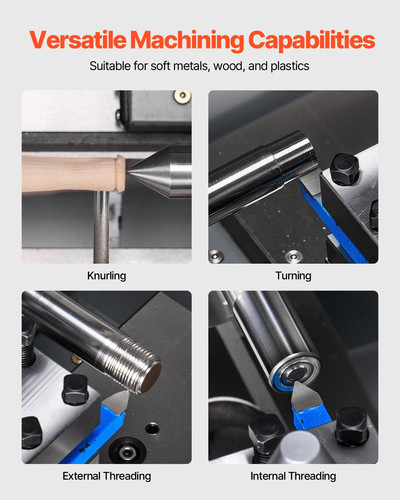 Versatile Machining Capabilities

Suitable for soft metals, wood, and plastics

Knurling

Turning

External Threading

Internal Threading